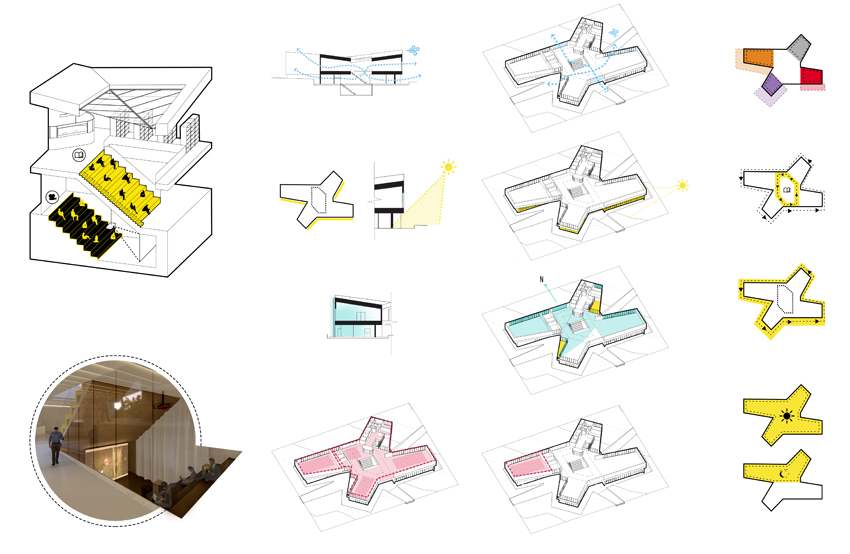 N